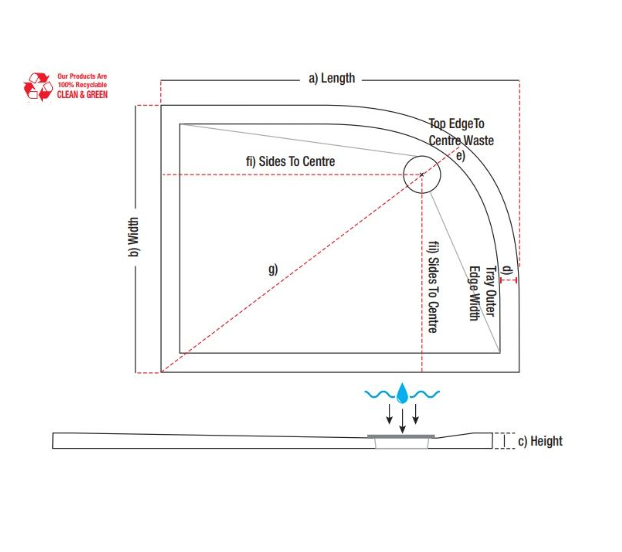 Our Products Are 100% Recyclable CLEAN & GREEN

a) Length

Top EdgeTo Centre Waste

e)

fi) Sides To Centre

b) Width

g)

fii) Sides To Centre

Tray Outer Edge Width

d)

c) Height