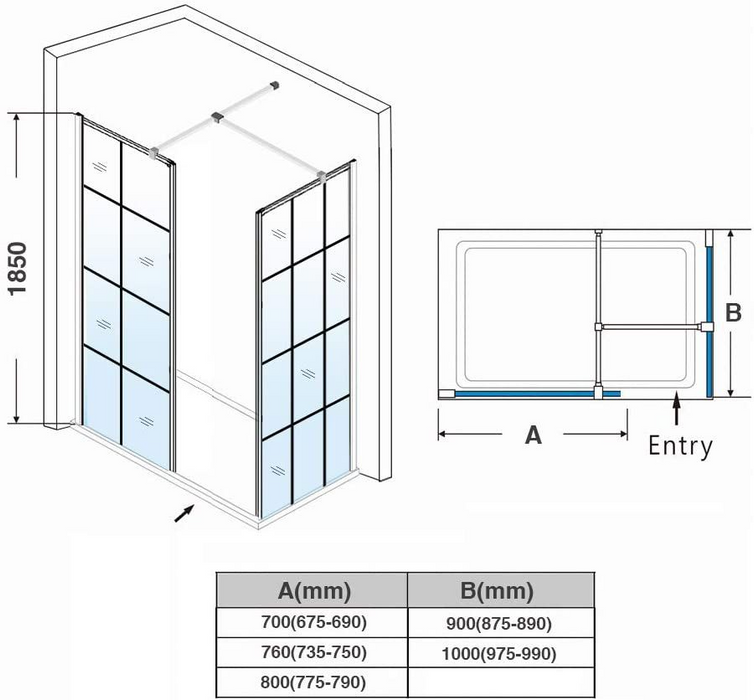 1850

B

A

Entry

| A(mm) | B(mm) |
|---|---|
| 700(675-690) | 900(875-890) |
| 760(735-750) | 1000(975-990) |
| 800(775-790) | |