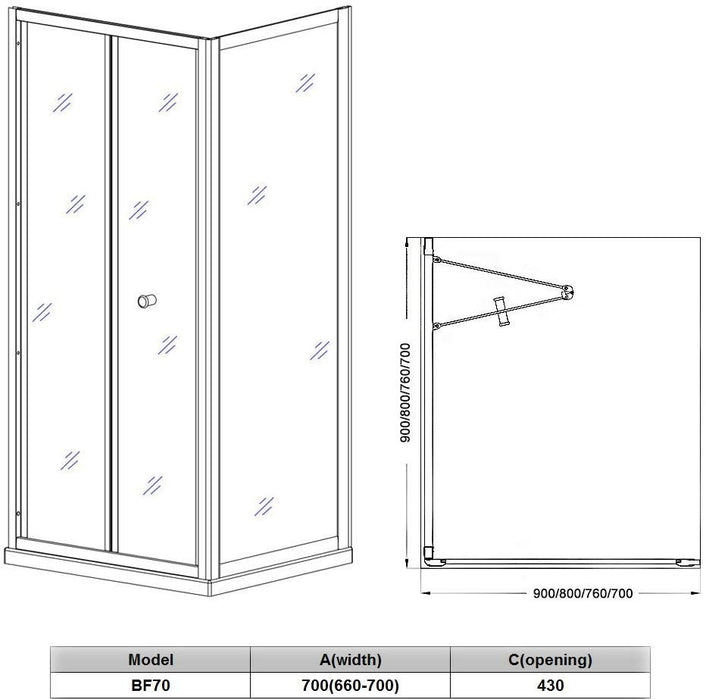 900/800/760/700

900/800/760/700

| Model | A(width) | C(opening) |
|---|---|---|
| BF70 | 700(660-700) | 430 |